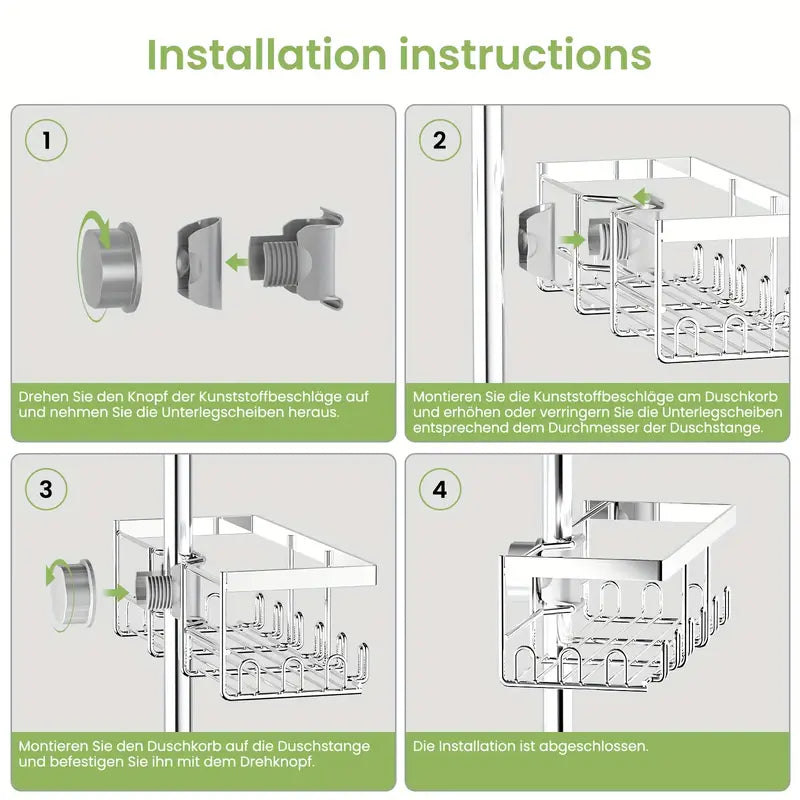 Installation instructions

1

Drehen Sie den Knopf der Kunststoffbeschläge auf und nehmen Sie die Unterlegscheiben heraus.

2

Montieren Sie die Kunststoffbeschläge am Duschkorb und erhöhen oder verringern Sie die Unterlegscheiben entsprechend dem Durchmesser der Duschstange.

3

Montieren Sie den Duschkorb auf die Duschstange und befestigen Sie ihn mit dem Drehknopf.

4

Die Installation ist abgeschlossen.